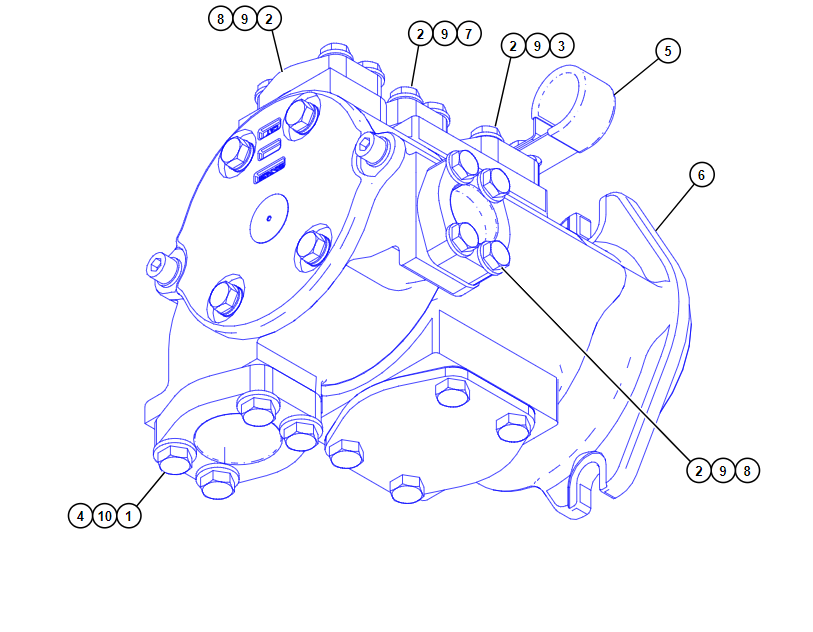 8 9 2
2 9 7
2 9 3
5
6
2 9 8
4 10 1